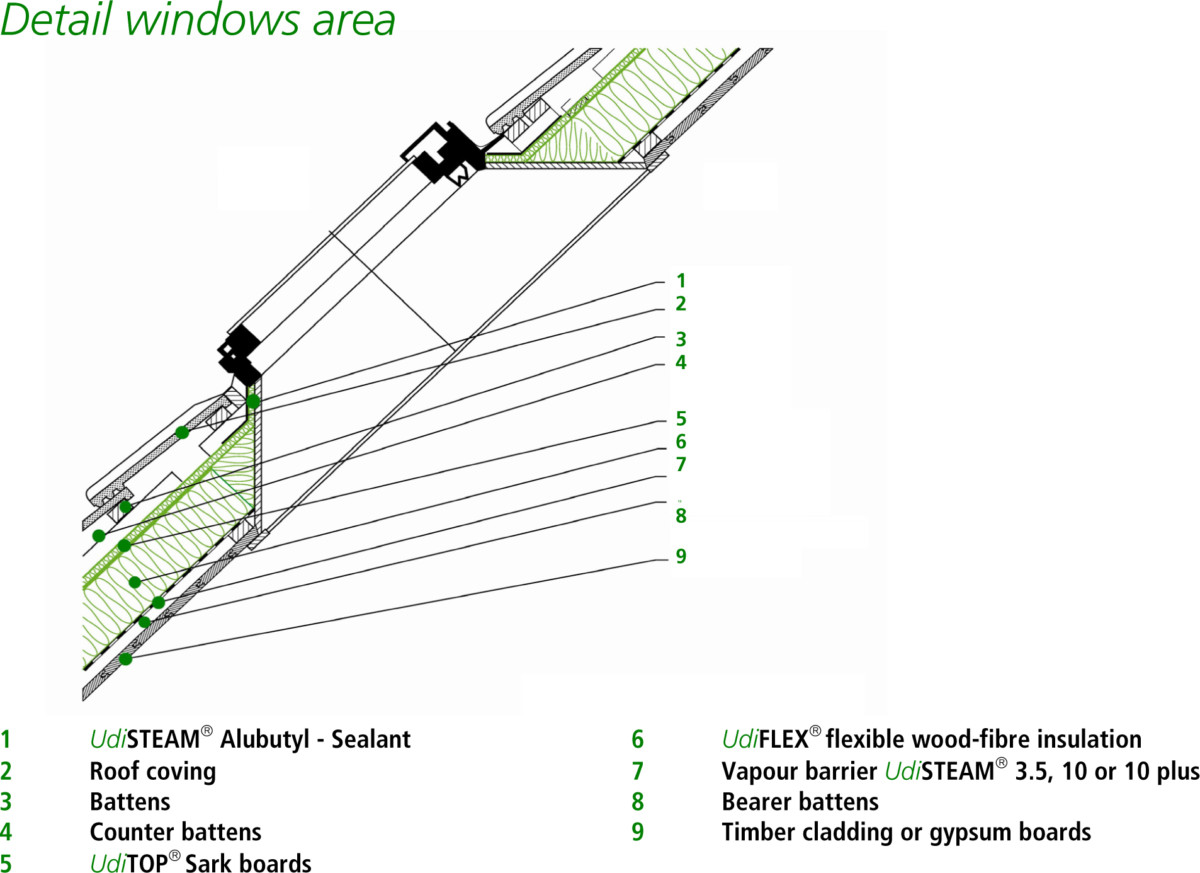 Detail windows area

1
2
3
4
5
6
7
8
9

1 UdiSTEAM® Alubutyl - Sealant
2 Roof coving
3 Battens
4 Counter battens
5 UdiTOP® Sark boards

6 UdiFLEX® flexible wood-fibre insulation
7 Vapour barrier UdiSTEAM® 3.5, 10 or 10 plus
8 Bearer battens
9 Timber cladding or gypsum boards