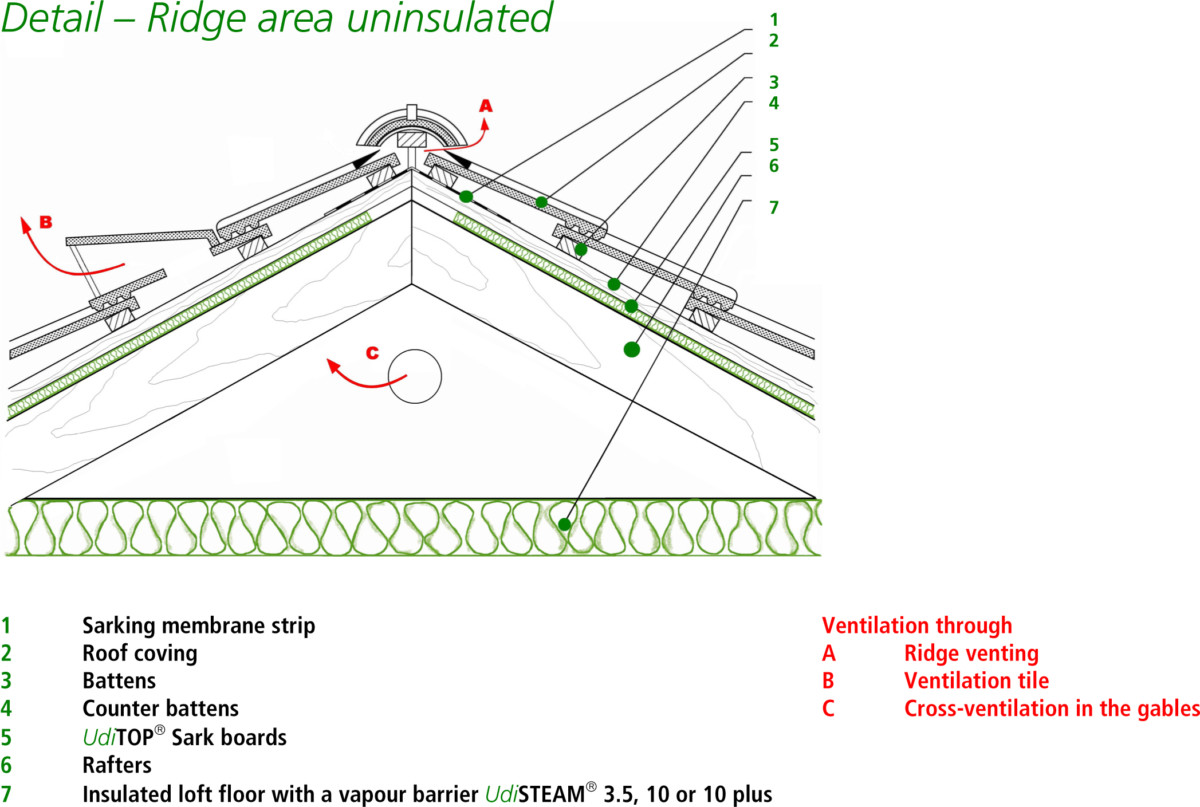 Detail – Ridge area uninsulated

1
2
3
4
5
6
7

A
B
C

1 Sarking membrane strip
2 Roof coving
3 Battens
4 Counter battens
5 UdiTOP® Sark boards
6 Rafters
7 Insulated loft floor with a vapour barrier UdiSTEAM® 3.5, 10 or 10 plus

Ventilation through
A Ridge venting
B Ventilation tile
C Cross-ventilation in the gables