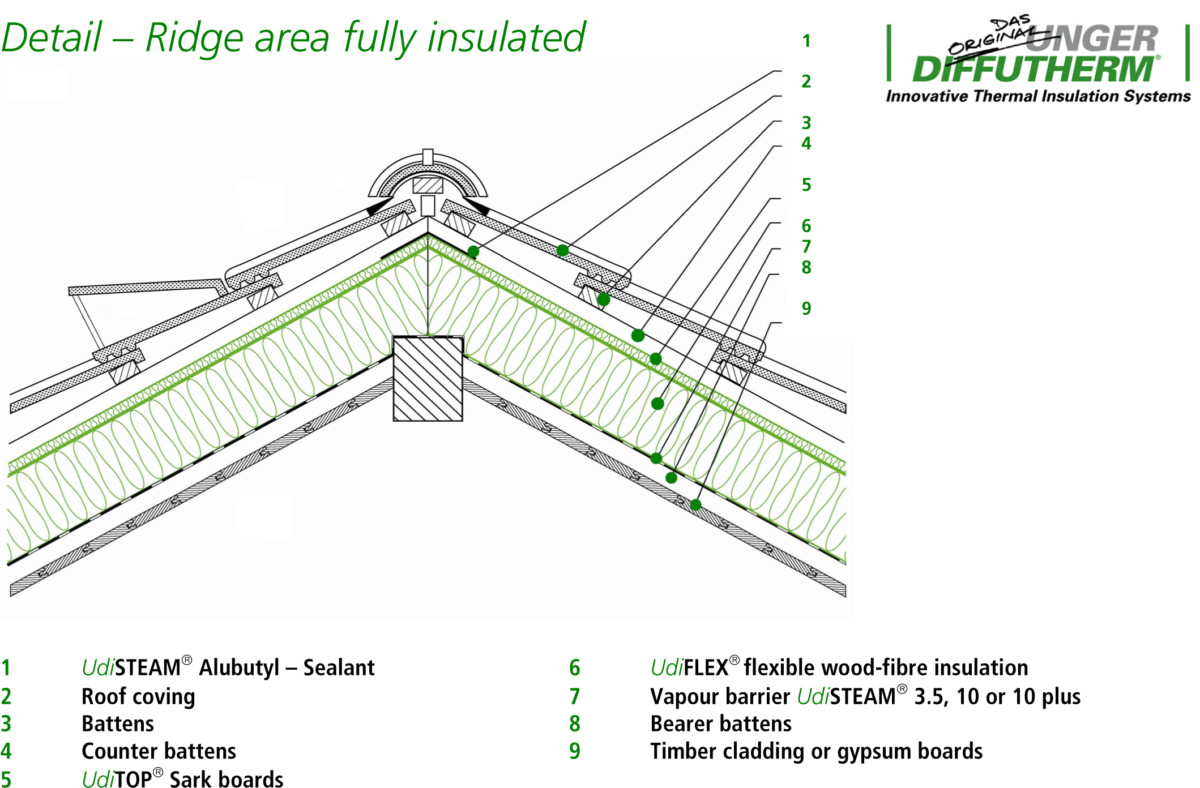 Detail – Ridge area fully insulated

DAS ORIGINAL UNGER DIFFUTHERM®
Innovative Thermal Insulation Systems

1
2
3
4
5
6
7
8
9

1 UdiSTEAM® Alubutyl – Sealant
2 Roof coving
3 Battens
4 Counter battens
5 UdiTOP® Sark boards

6 UdiFLEX® flexible wood-fibre insulation
7 Vapour barrier UdiSTEAM® 3.5, 10 or 10 plus
8 Bearer battens
9 Timber cladding or gypsum boards